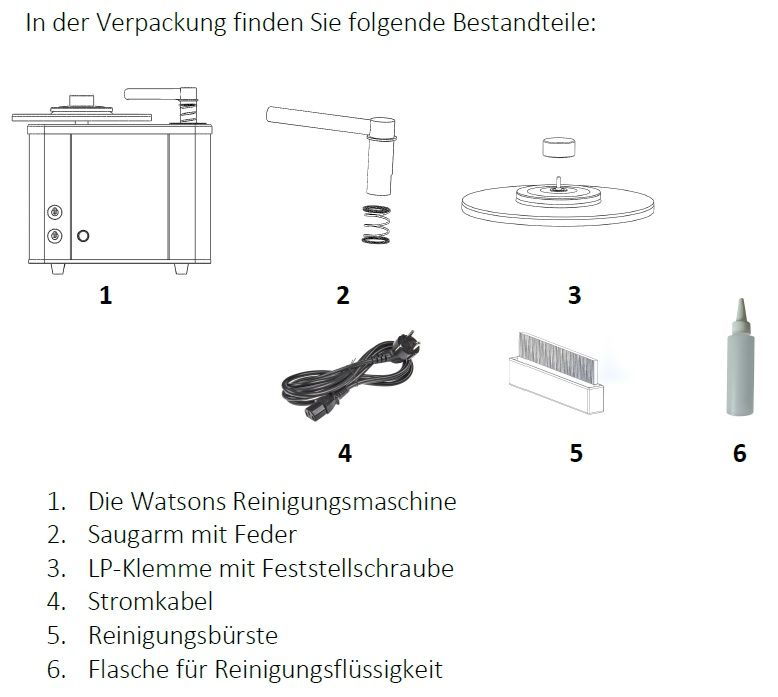 In der Verpackung finden Sie folgende Bestandteile:

1

2

3

4

5

6

1. Die Watsons Reinigungsmaschine
2. Saugarm mit Feder
3. LP-Klemme mit Feststellschraube
4. Stromkabel
5. Reinigungsbürste
6. Flasche für Reinigungsflüssigkeit