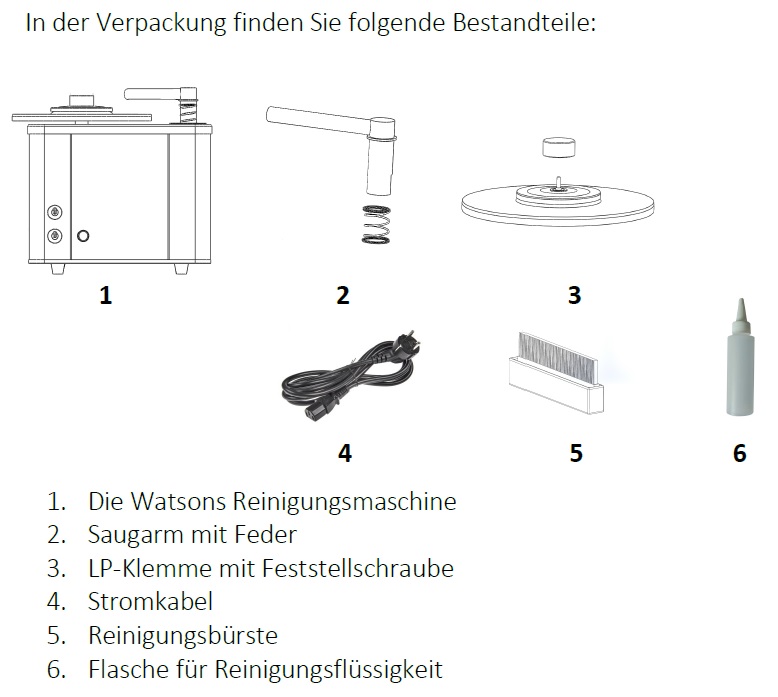 In der Verpackung finden Sie folgende Bestandteile:

1

2

3

4

5

6

1. Die Watsons Reinigungsmaschine
2. Saugarm mit Feder
3. LP-Klemme mit Feststellschraube
4. Stromkabel
5. Reinigungsbürste
6. Flasche für Reinigungsflüssigkeit